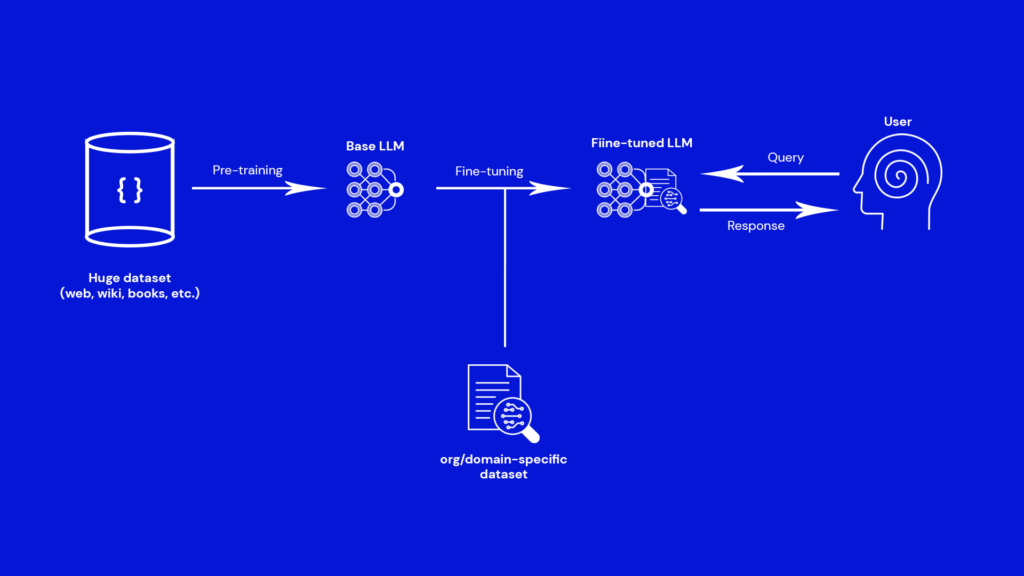 { }

Huge dataset
(web, wiki, books, etc.)

Pre-training

Base LLM

Fine-tuning

org/domain-specific dataset

Fiine-tuned LLM

Query

Response

User